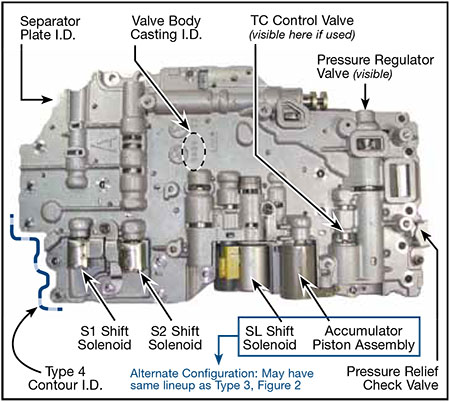 Separator Plate I.D.

Valve Body Casting I.D.

TC Control Valve
(visible here if used)

Pressure Regulator Valve (visible)

S1 Shift Solenoid

S2 Shift Solenoid

SL Shift Solenoid

Accumulator Piston Assembly

Type 4 Contour I.D.

Alternate Configuration: May have same lineup as Type 3, Figure 2

Pressure Relief Check Valve